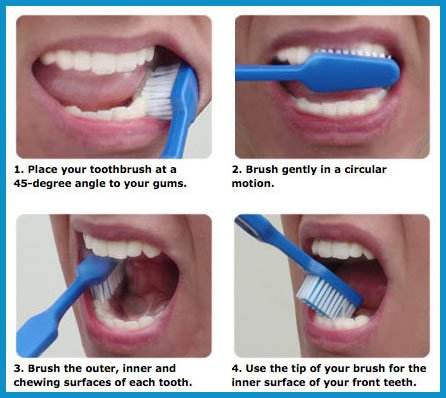 1. Place your toothbrush at a 45-degree angle to your gums.

2. Brush gently in a circular motion.

3. Brush the outer, inner and chewing surfaces of each tooth.

4. Use the tip of your brush for the inner surface of your front teeth.